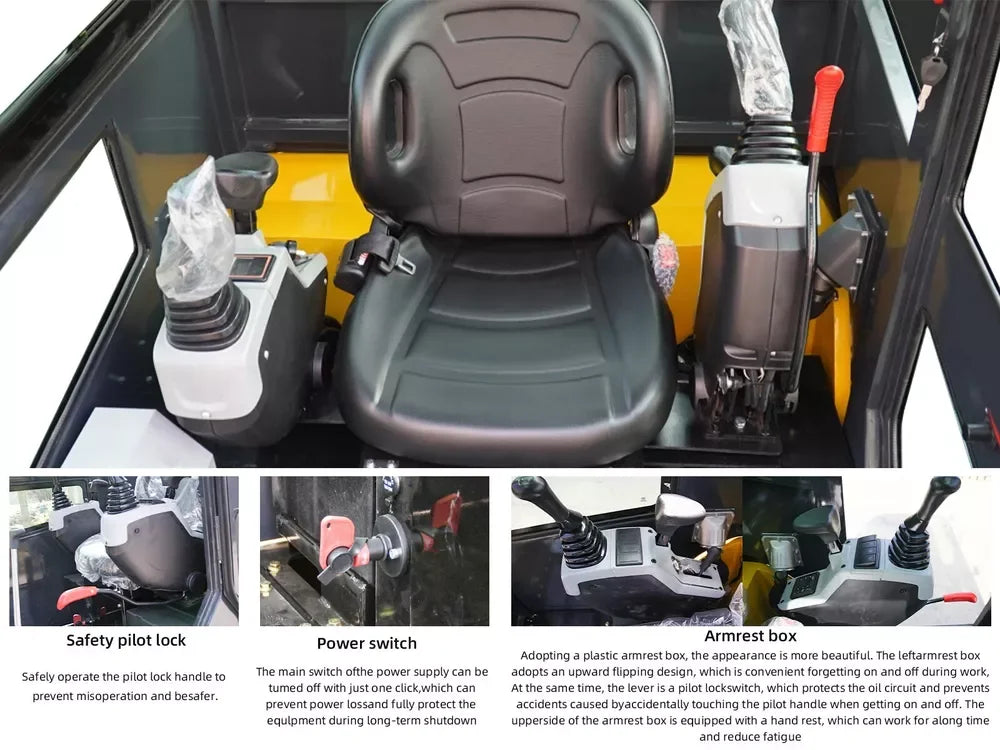 Safety pilot lock

Safely operate the pilot lock handle to prevent misoperation and besafer.

Power switch

The main switch ofthe power supply can be tumed off with just one click,which can prevent power lossand fully protect the equlpment during long-term shutdown

Armrest box

Adopting a plastic armrest box, the appearance is more beautiful. The leftarmrest box adopts an upward flipping design, which is convenient forgetting on and off during work, At the same time, the lever is a pilot lockswitch, which protects the oil circuit and prevents accidents caused byaccidentally touching the pilot handle when getting on and off. The upperside of the armrest box is equipped with a hand rest, which can work for along time and reduce fatigue